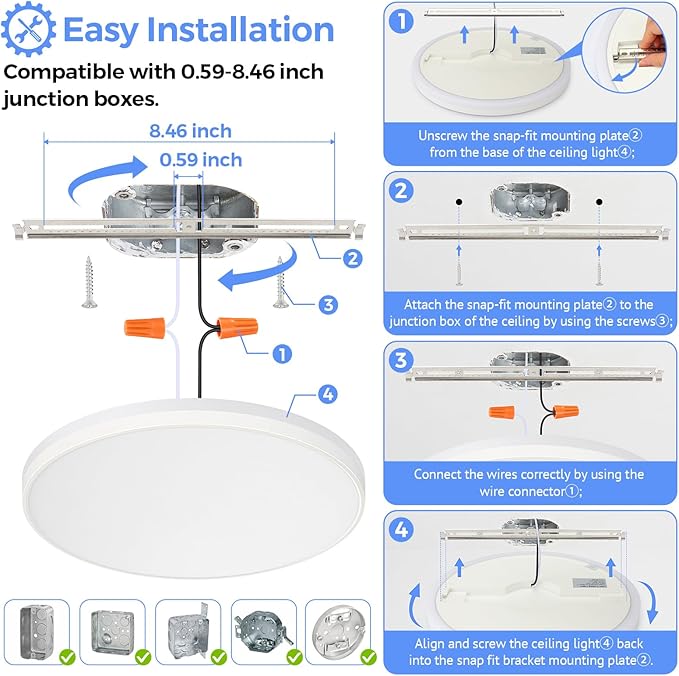 Easy Installation

Compatible with 0.59-8.46 inch junction boxes.

8.46 inch

0.59 inch

2

3

1

4

1

Unscrew the snap-fit mounting plate② from the base of the ceiling light④;

2

Attach the snap-fit mounting plate② to the junction box of the ceiling by using the screws③;

3

Connect the wires correctly by using the wire connector①;

4

Align and screw the ceiling light④ back into the snap fit bracket mounting plate②.