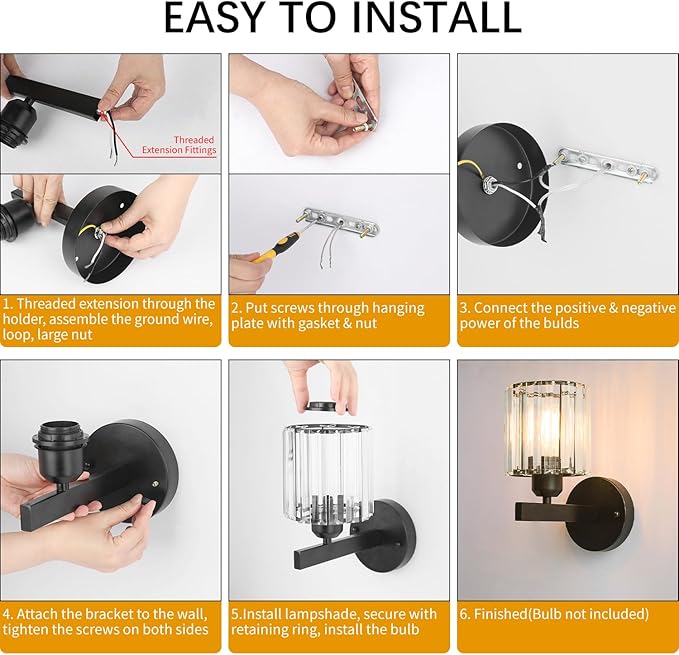 EASY TO INSTALL

Threaded Extension Fittings

1. Threaded extension through the holder, assemble the ground wire, loop, large nut

2. Put screws through hanging plate with gasket & nut

3. Connect the positive & negative power of the bulds

4. Attach the bracket to the wall, tighten the screws on both sides

5.Install lampshade, secure with retaining ring, install the bulb

6. Finished(Bulb not included)