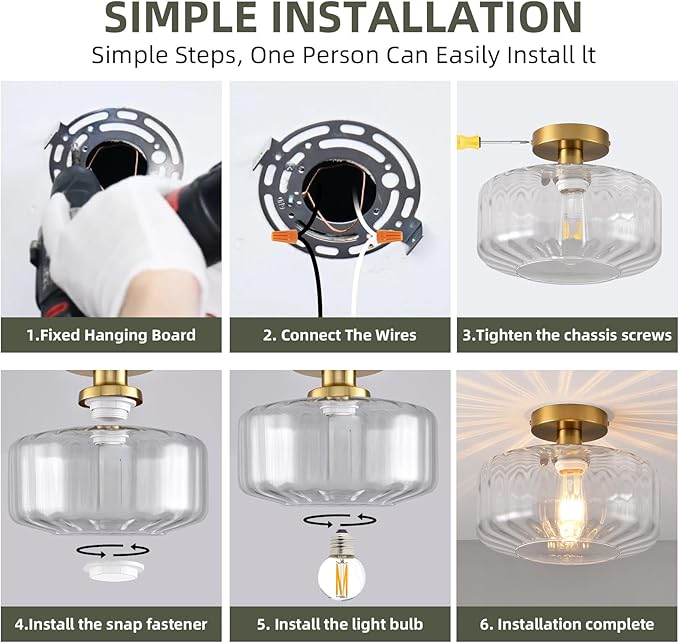 SIMPLE INSTALLATION

Simple Steps, One Person Can Easily Install lt

1.Fixed Hanging Board

2. Connect The Wires

3.Tighten the chassis screws

4.Install the snap fastener

5. Install the light bulb

6. Installation complete