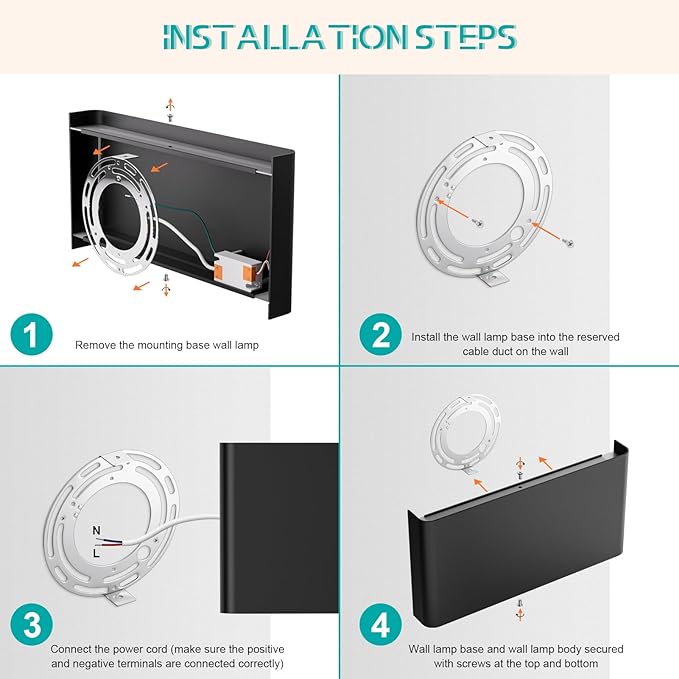 INSTALLATION STEPS

1

Remove the mounting base wall lamp

2

Install the wall lamp base into the reserved cable duct on the wall

N

L

3

Connect the power cord (make sure the positive and negative terminals are connected correctly)

4

Wall lamp base and wall lamp body secured with screws at the top and bottom