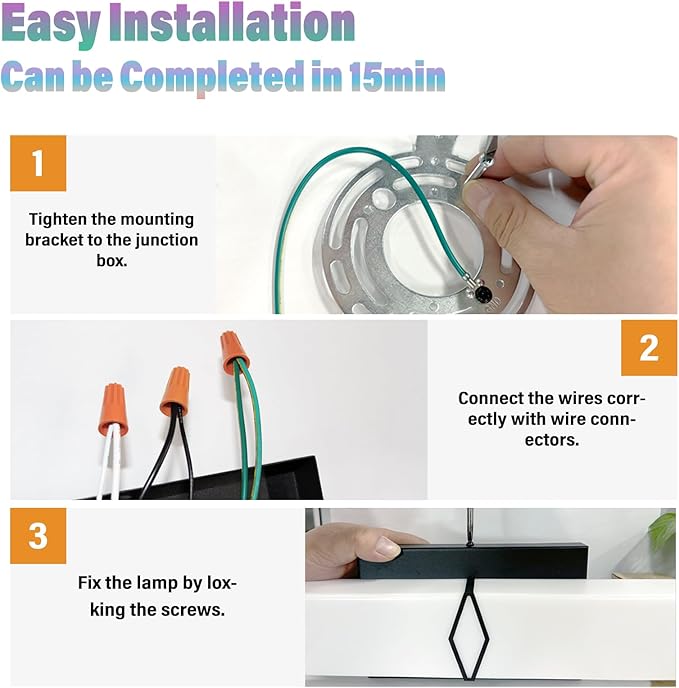 Easy Installation
Can be Completed in 15min

1

Tighten the mounting bracket to the junction box.

2

Connect the wires correctly with wire connectors.

3

Fix the lamp by loxking the screws.