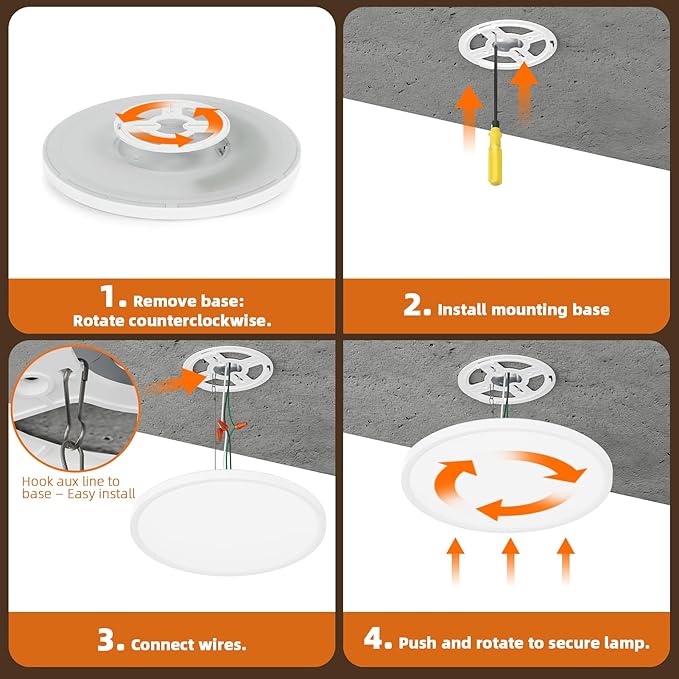 1. Remove base:
Rotate counterclockwise.

2. Install mounting base

Hook aux line to base – Easy install

3. Connect wires.

4. Push and rotate to secure lamp.