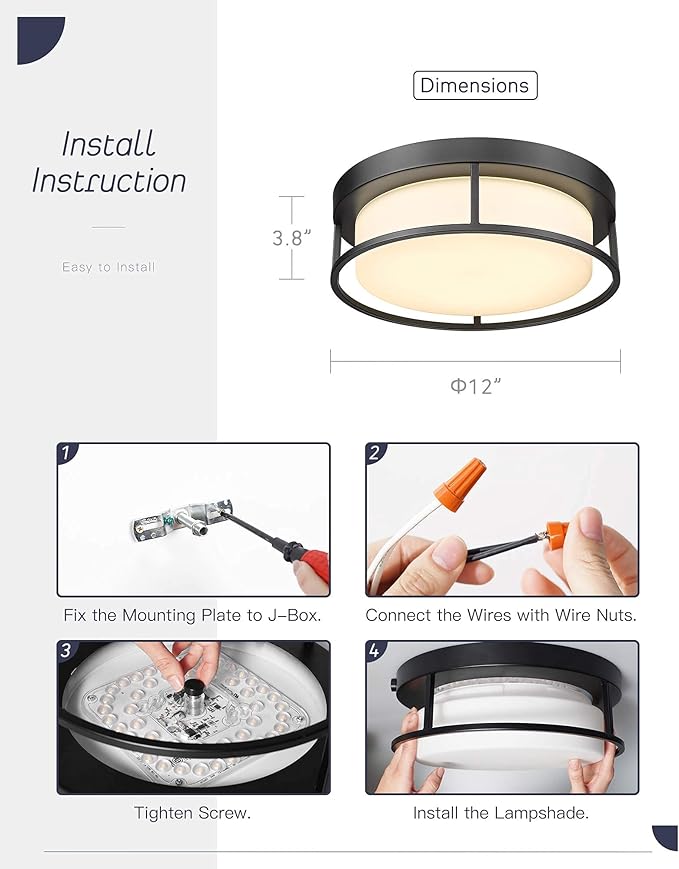 Install Instruction

Easy to Install

Dimensions

3.8"

Φ12"

1

Fix the Mounting Plate to J-Box.

2

Connect the Wires with Wire Nuts.

3

Tighten Screw.

4

Install the Lampshade.