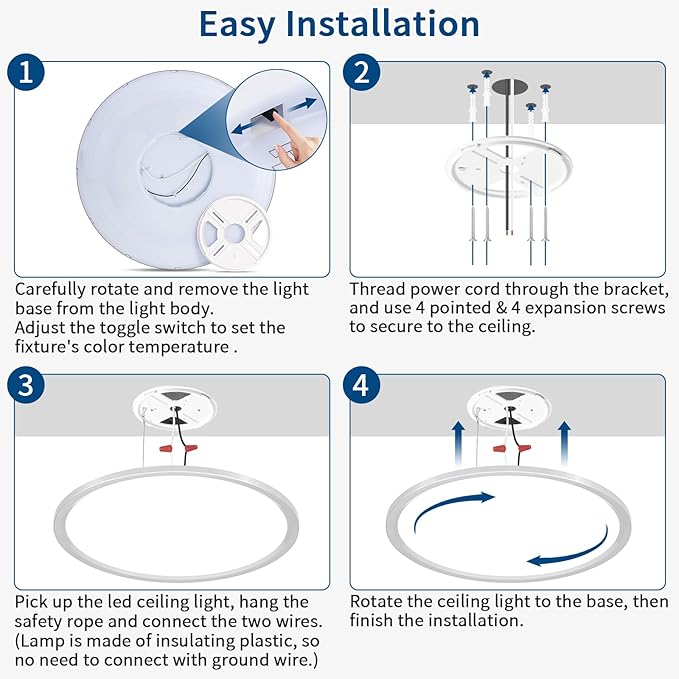 Easy Installation

1

Carefully rotate and remove the light base from the light body.
Adjust the toggle switch to set the fixture's color temperature .

2

Thread power cord through the bracket, and use 4 pointed & 4 expansion screws to secure to the ceiling.

3

Pick up the led ceiling light, hang the safety rope and connect the two wires. (Lamp is made of insulating plastic, so no need to connect with ground wire.)

4

Rotate the ceiling light to the base, then finish the installation.