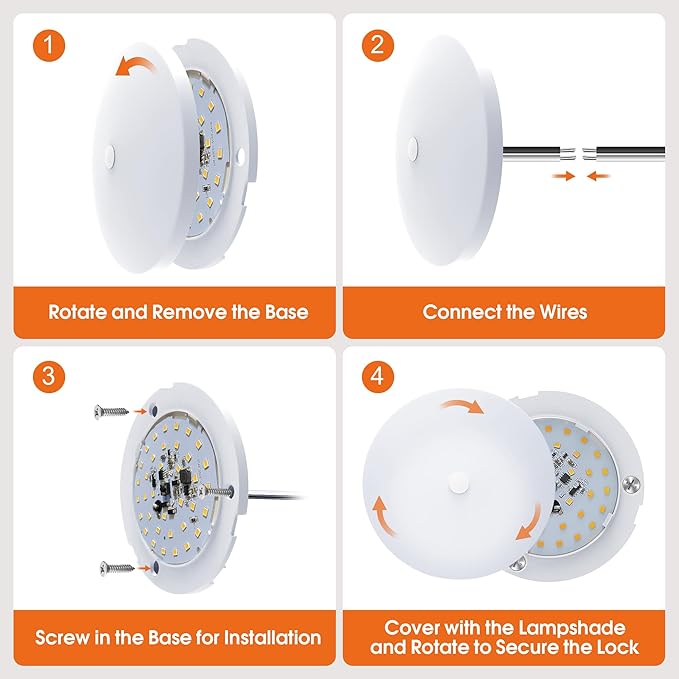 1

Rotate and Remove the Base

2

Connect the Wires

3

Screw in the Base for Installation

4

Cover with the Lampshade and Rotate to Secure the Lock