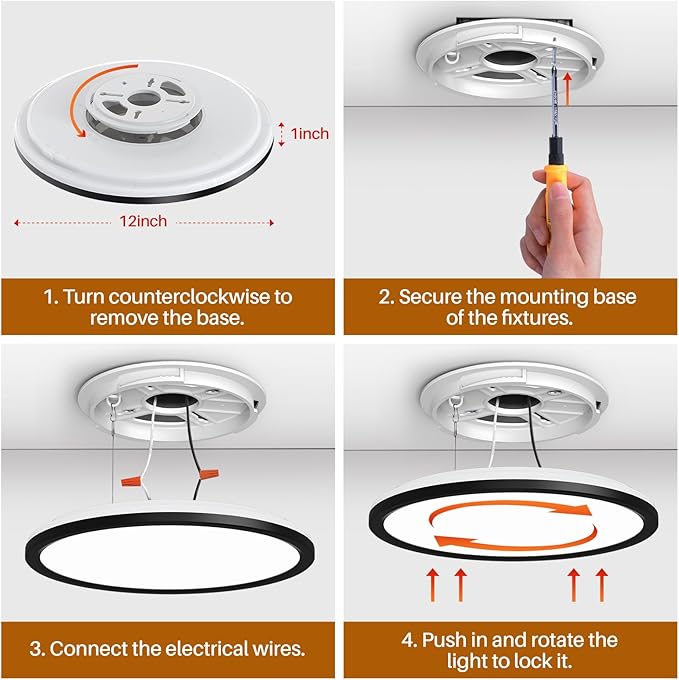 1inch

12inch

1. Turn counterclockwise to remove the base.

2. Secure the mounting base of the fixtures.

3. Connect the electrical wires.

4. Push in and rotate the light to lock it.