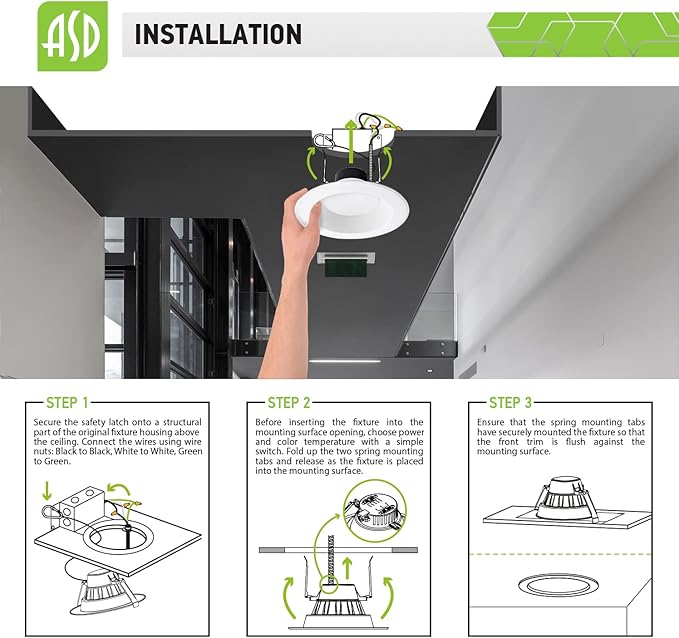 ASD

INSTALLATION

STEP 1

Secure the safety latch onto a structural part of the original fixture housing above the ceiling. Connect the wires using wire nuts: Black to Black, White to White, Green to Green.

STEP 2

Before inserting the fixture into the mounting surface opening, choose power and color temperature with a simple switch. Fold up the two spring mounting tabs and release as the fixture is placed into the mounting surface.

STEP 3

Ensure that the spring mounting tabs have securely mounted the fixture so that the front trim is flush against the mounting surface.