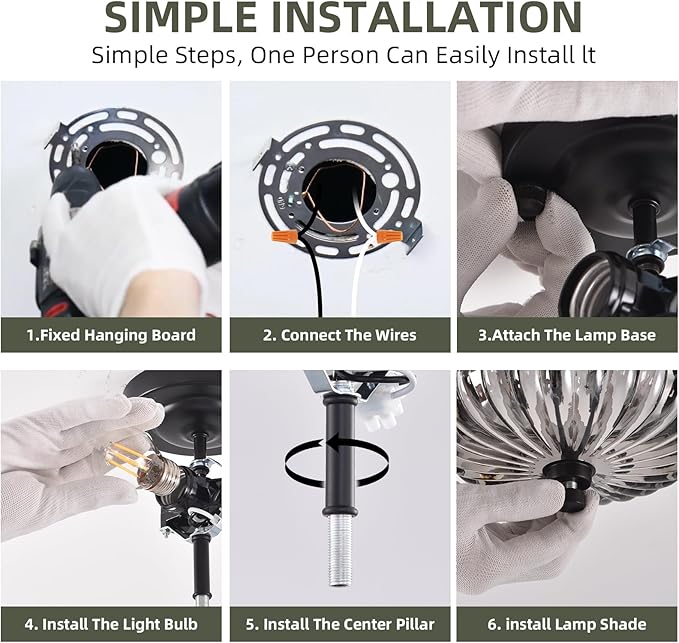 SIMPLE INSTALLATION

Simple Steps, One Person Can Easily Install lt

1.Fixed Hanging Board

2. Connect The Wires

3.Attach The Lamp Base

4. Install The Light Bulb

5. Install The Center Pillar

6. install Lamp Shade