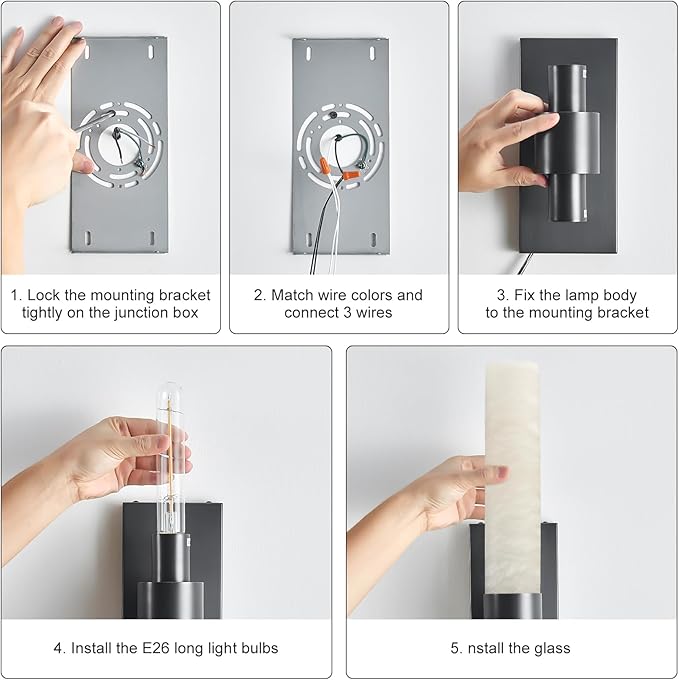 1. Lock the mounting bracket tightly on the junction box

2. Match wire colors and connect 3 wires

3. Fix the lamp body to the mounting bracket

4. Install the E26 long light bulbs

5. nstall the glass