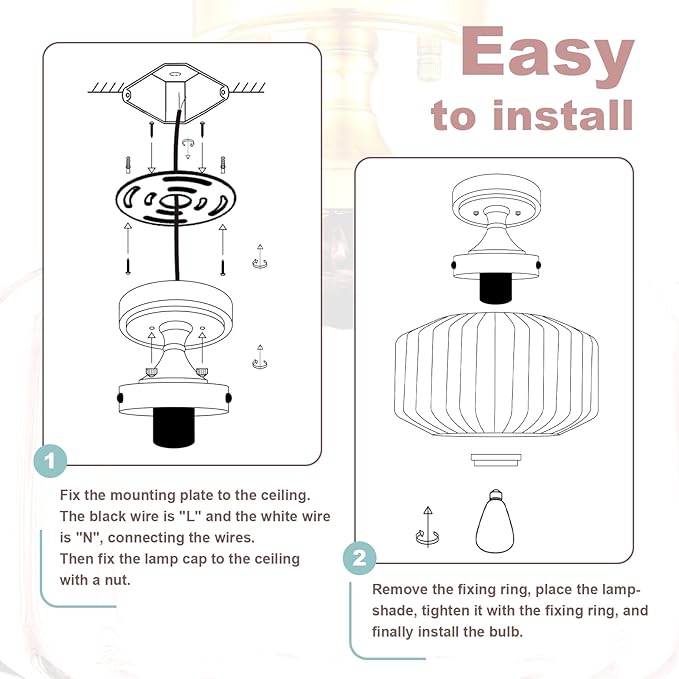 Easy
to install

1

Fix the mounting plate to the ceiling. The black wire is "L" and the white wire is "N", connecting the wires. Then fix the lamp cap to the ceiling with a nut.

2

Remove the fixing ring, place the lampshade, tighten it with the fixing ring, and finally install the bulb.