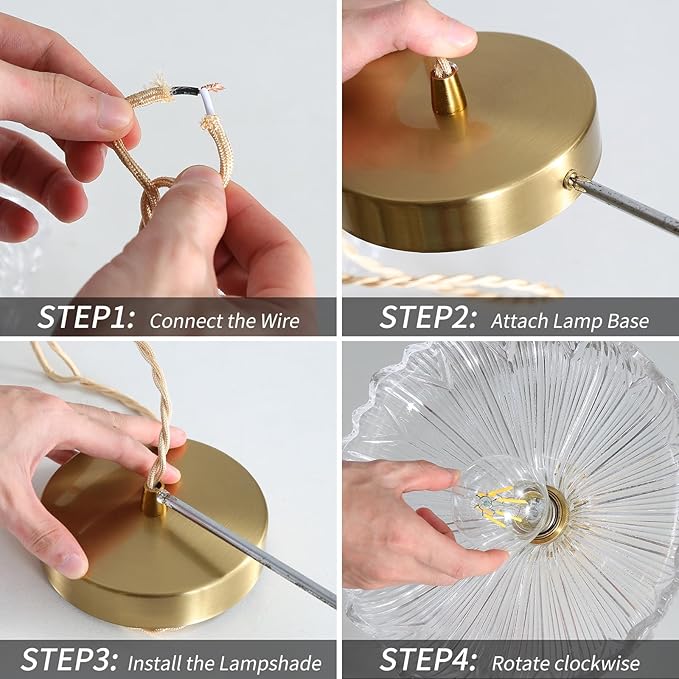 STEP1: Connect the Wire

STEP2: Attach Lamp Base

STEP3: Install the Lampshade

STEP4: Rotate clockwise