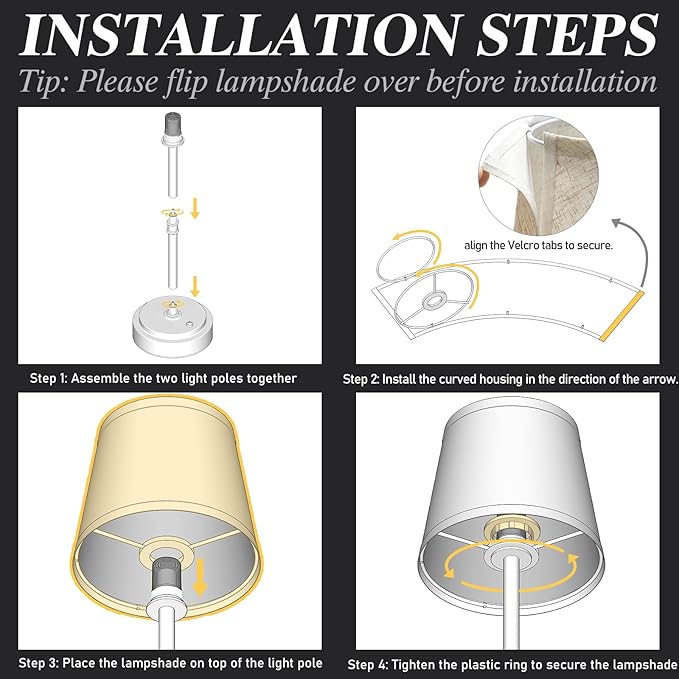 INSTALLATION STEPS
Tip: Please flip lampshade over before installation

Step 1: Assemble the two light poles together

align the Velcro tabs to secure.

Step 2: Install the curved housing in the direction of the arrow.

Step 3: Place the lampshade on top of the light pole

Step 4: Tighten the plastic ring to secure the lampshade