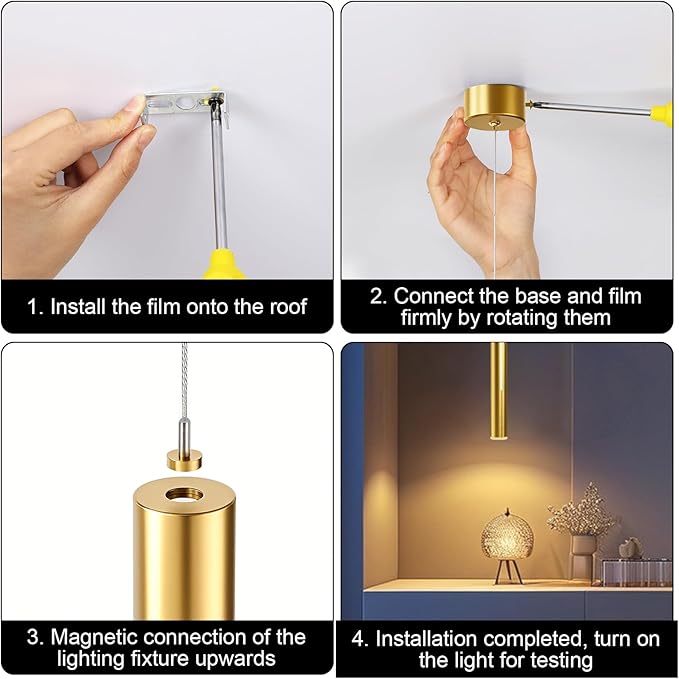 1. Install the film onto the roof

2. Connect the base and film firmly by rotating them

3. Magnetic connection of the lighting fixture upwards

4. Installation completed, turn on the light for testing