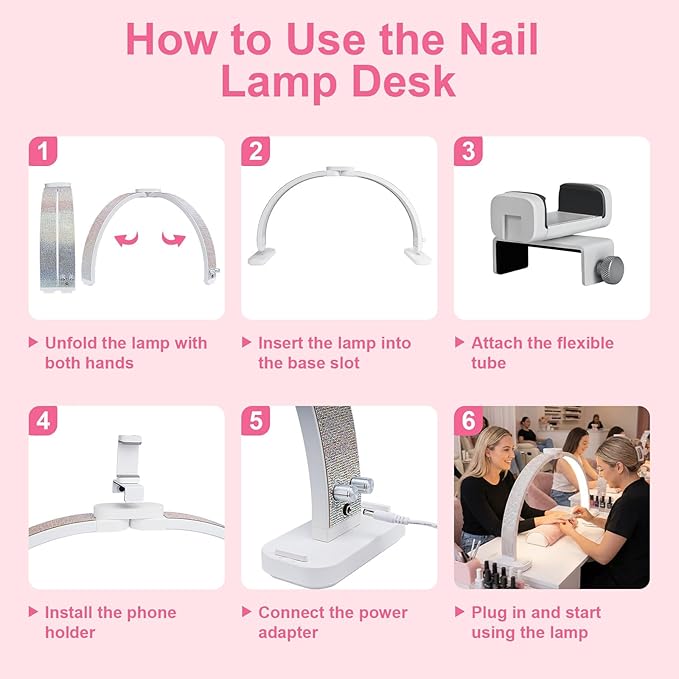 How to Use the Nail Lamp Desk

1

▶ Unfold the lamp with both hands

2

▶ Insert the lamp into the base slot

3

▶ Attach the flexible tube

4

▶ Install the phone holder

5

▶ Connect the power adapter

6

▶ Plug in and start using the lamp