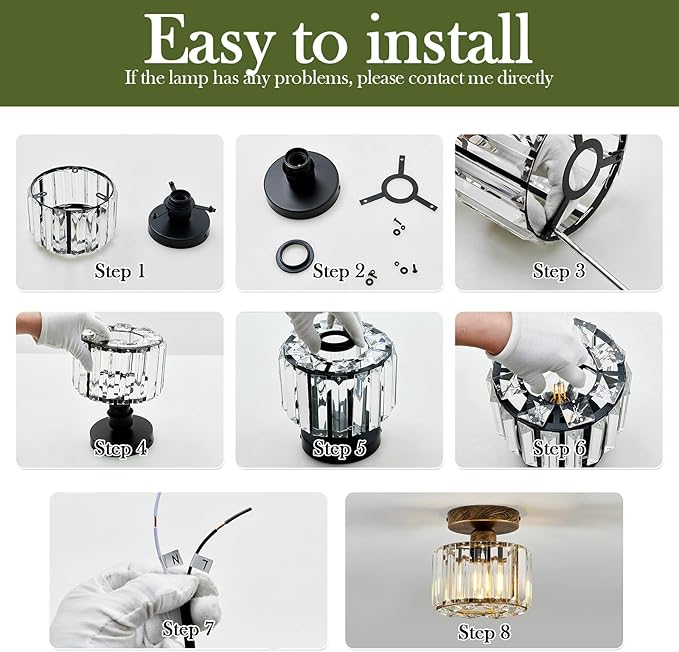 Easy to install

If the lamp has any problems, please contact me directly

Step 1

Step 2

Step 3

Step 4

Step 5

Step 6

N

L

Step 7

Step 8