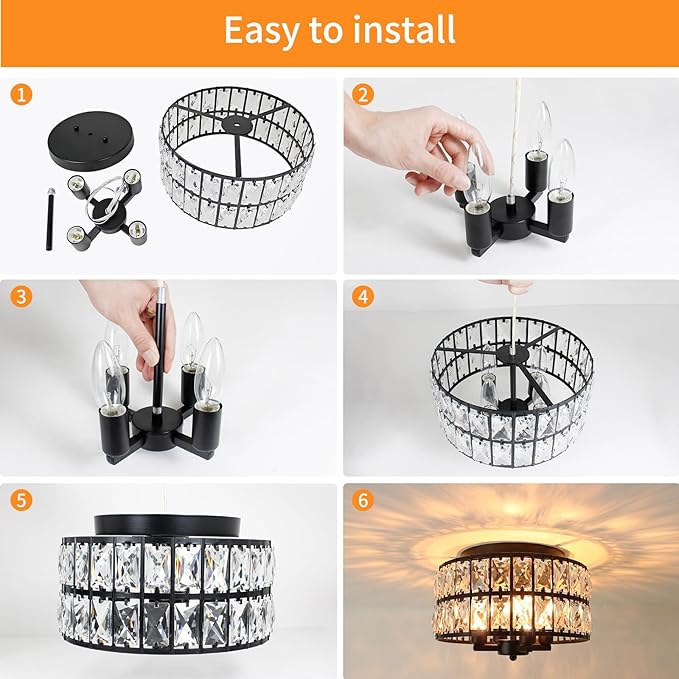 Easy to install

1

2

3

4

5

6