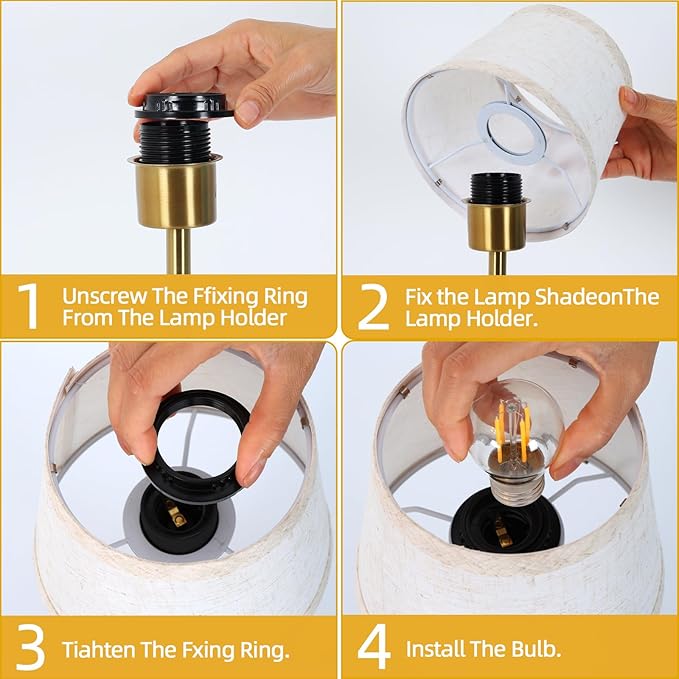 1 Unscrew The Ffixing Ring From The Lamp Holder

2 Fix the Lamp ShadeonThe Lamp Holder.

3 Tiahten The Fxing Ring.

4 Install The Bulb.