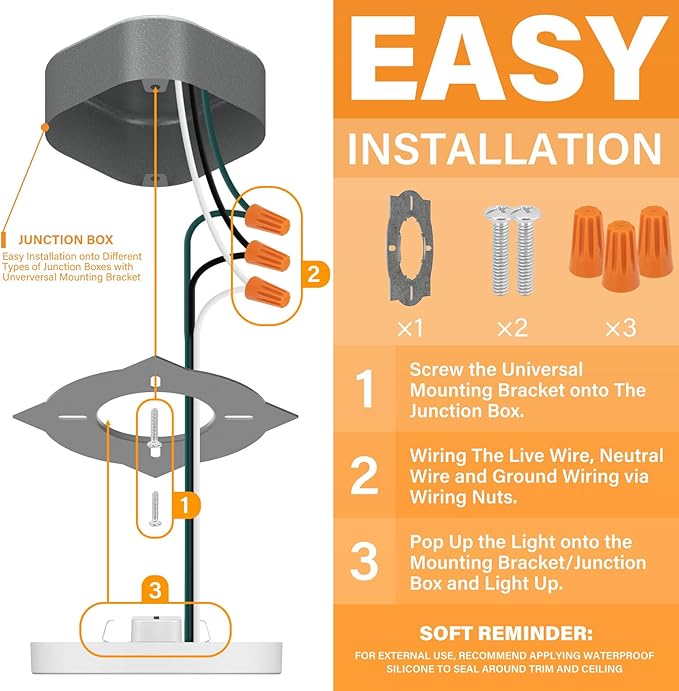 JUNCTION BOX
Easy Installation onto Different Types of Junction Boxes with Unverversal Mounting Bracket

2

1

3

EASY
INSTALLATION

×1
×2
×3

1
Screw the Universal Mounting Bracket onto The Junction Box.

2
Wiring The Live Wire, Neutral Wire and Ground Wiring via Wiring Nuts.

3
Pop Up the Light onto the Mounting Bracket/Junction Box and Light Up.

SOFT REMINDER:
FOR EXTERNAL USE, RECOMMEND APPLYING WATERPROOF SILICONE TO SEAL AROUND TRIM AND CEILING