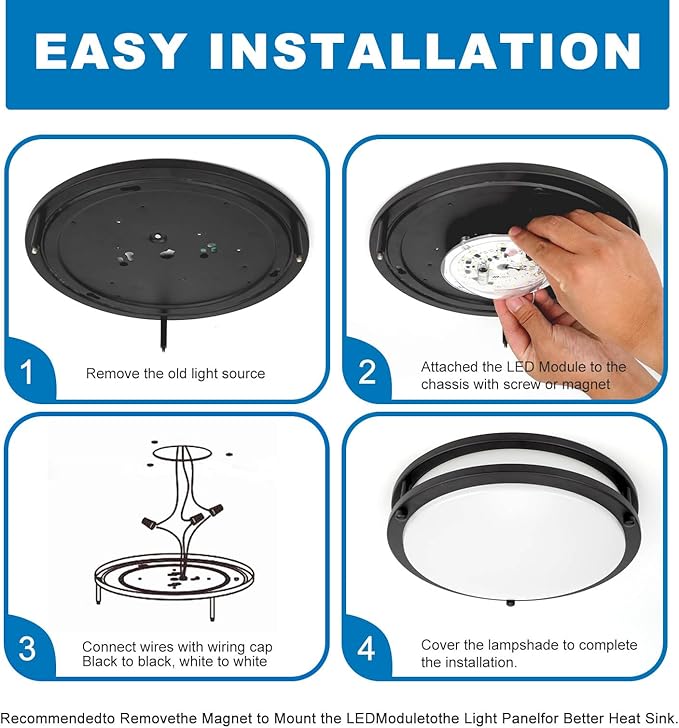 EASY INSTALLATION

1 Remove the old light source

2 Attached the LED Module to the chassis with screw or magnet

3 Connect wires with wiring cap Black to black, white to white

4 Cover the lampshade to complete the installation.

Recommendedto Removethe Magnet to Mount the LEDModuletothe Light Panelfor Better Heat Sink.