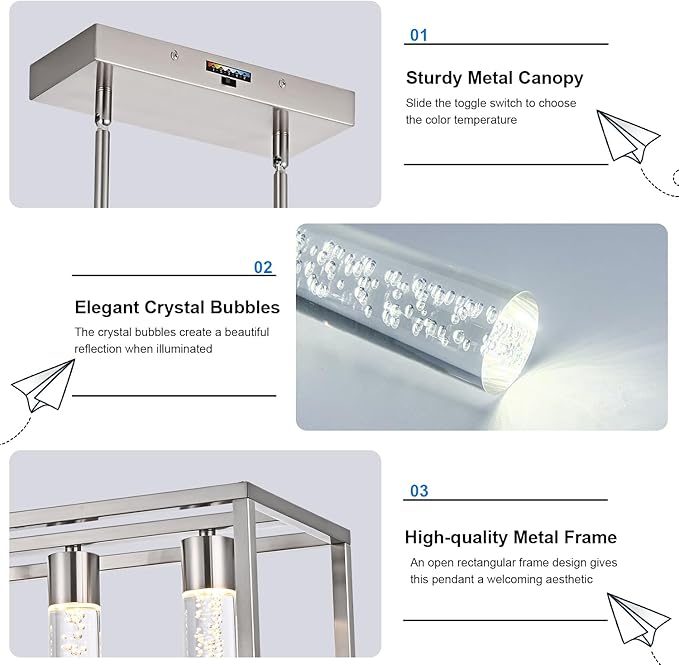 01

Sturdy Metal Canopy

Slide the toggle switch to choose the color temperature

02

Elegant Crystal Bubbles

The crystal bubbles create a beautiful reflection when illuminated

03

High-quality Metal Frame

An open rectangular frame design gives this pendant a welcoming aesthetic