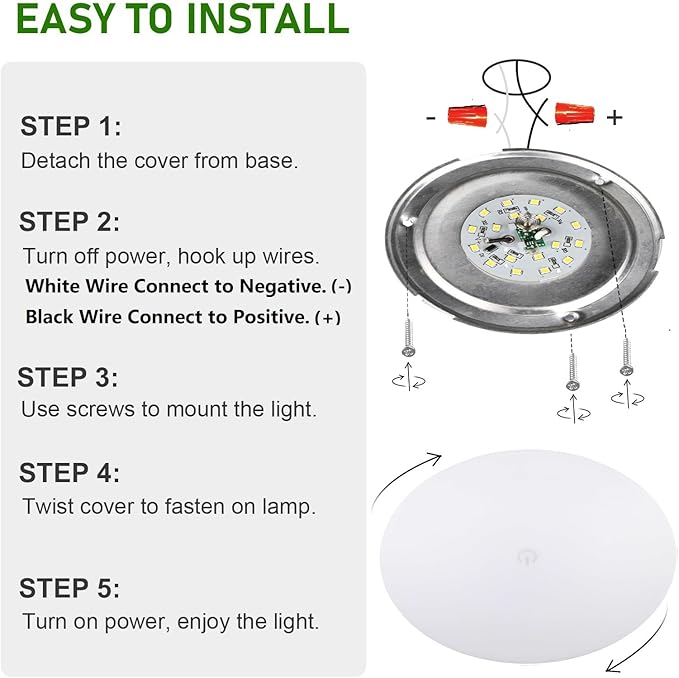 EASY TO INSTALL

STEP 1:
Detach the cover from base.

STEP 2:
Turn off power, hook up wires.
White Wire Connect to Negative. (-)
Black Wire Connect to Positive. (+)

STEP 3:
Use screws to mount the light.

STEP 4:
Twist cover to fasten on lamp.

STEP 5:
Turn on power, enjoy the light.

-
+