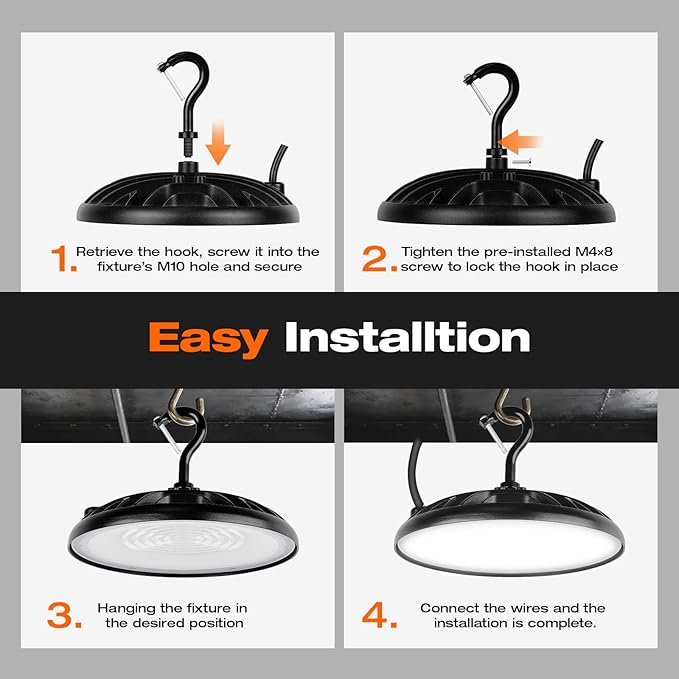 1. Retrieve the hook, screw it into the fixture's M10 hole and secure

2. Tighten the pre-installed M4×8 screw to lock the hook in place

Easy Installtion

3. Hanging the fixture in the desired position

4. Connect the wires and the installation is complete.