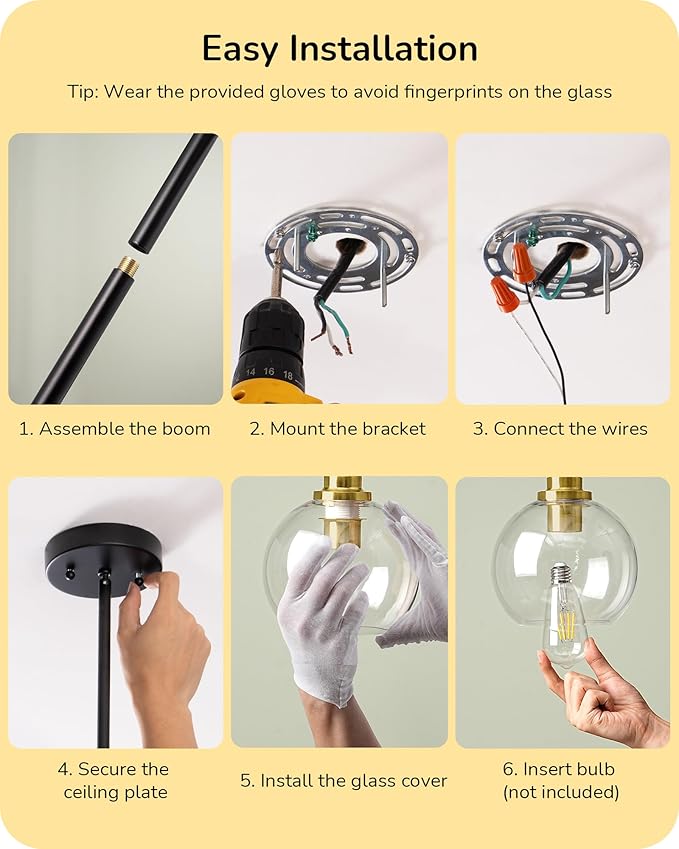 Easy Installation

Tip: Wear the provided gloves to avoid fingerprints on the glass

14 16 18

1. Assemble the boom

2. Mount the bracket

3. Connect the wires

4. Secure the ceiling plate

5. Install the glass cover

6. Insert bulb (not included)