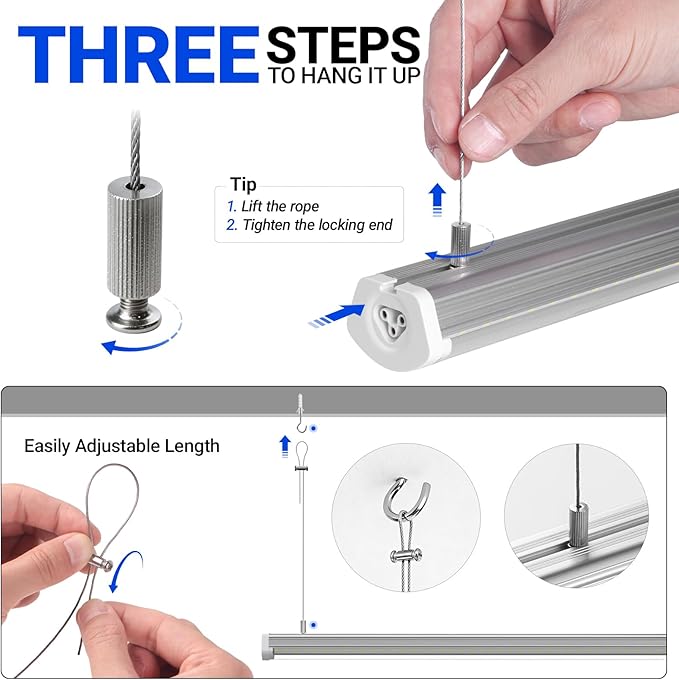 THREE STEPS TO HANG IT UP

Tip
1. Lift the rope
2. Tighten the locking end

Easily Adjustable Length