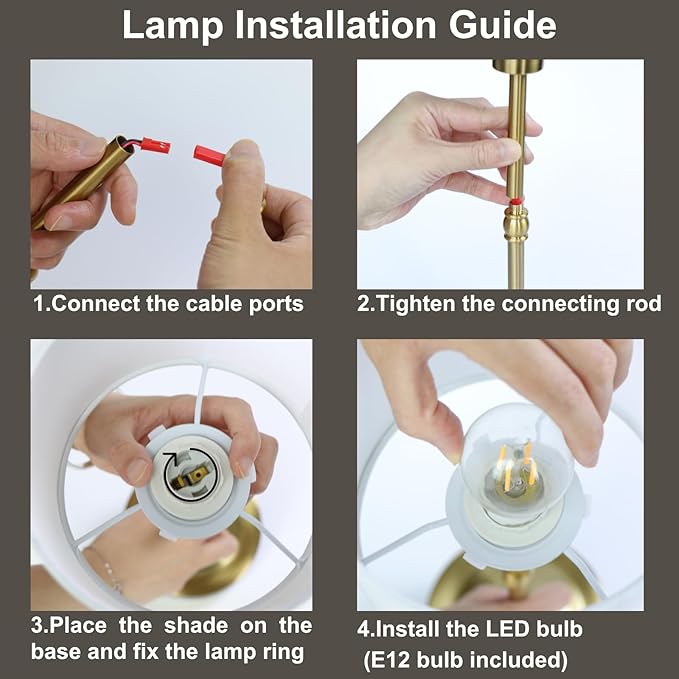 Lamp Installation Guide

1.Connect the cable ports

2.Tighten the connecting rod

3.Place the shade on the base and fix the lamp ring

4.Install the LED bulb (E12 bulb included)