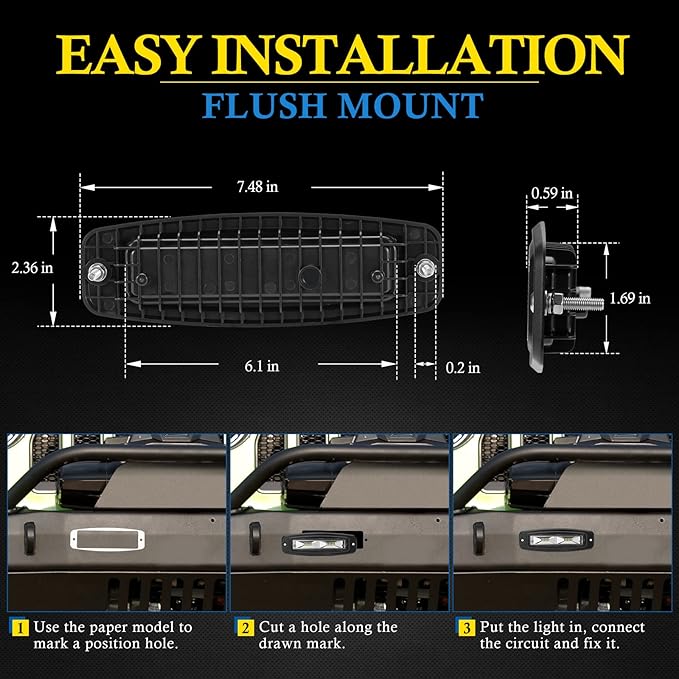 EASY INSTALLATION
FLUSH MOUNT

7.48 in
2.36 in
6.1 in
0.2 in
0.59 in
1.69 in

1 Use the paper model to mark a position hole.

2 Cut a hole along the drawn mark.

3 Put the light in, connect the circuit and fix it.