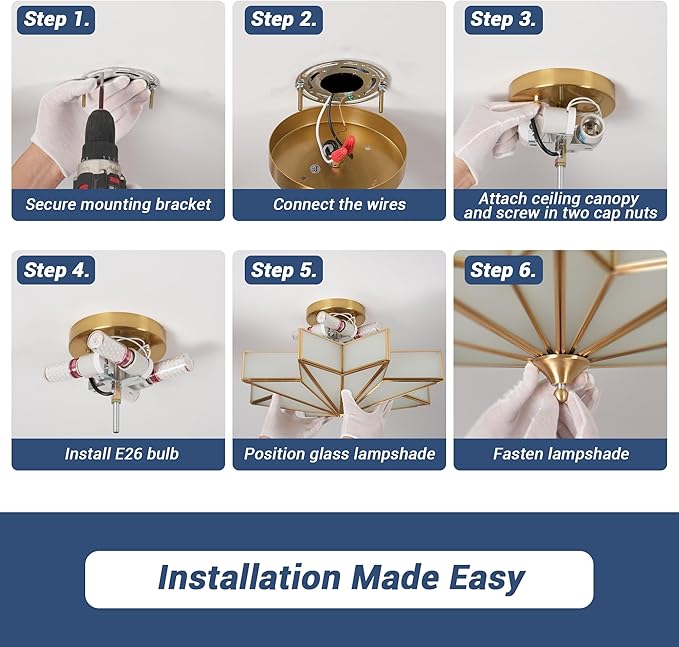 Step 1.
Secure mounting bracket

Step 2.
Connect the wires

Step 3.
Attach ceiling canopy and screw in two cap nuts

Step 4.
Install E26 bulb

Step 5.
Position glass lampshade

Step 6.
Fasten lampshade

Installation Made Easy