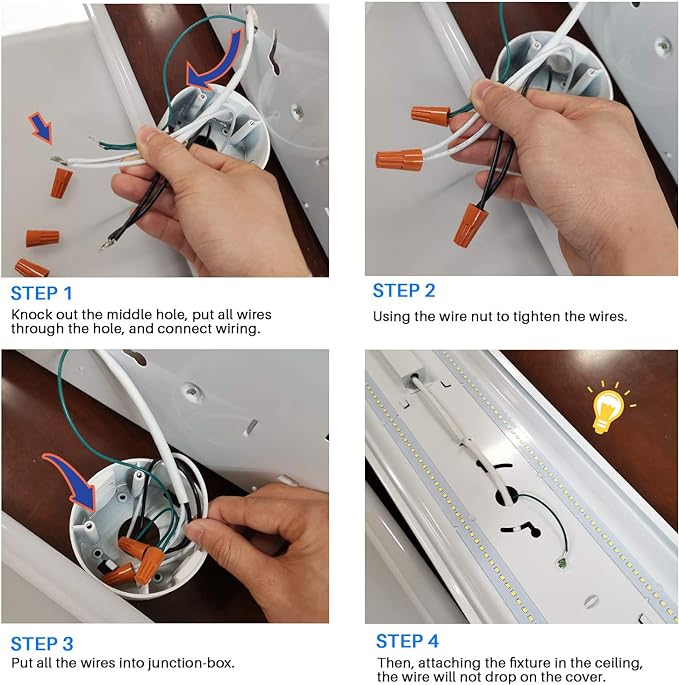 STEP 1
Knock out the middle hole, put all wires through the hole, and connect wiring.

STEP 2
Using the wire nut to tighten the wires.

STEP 3
Put all the wires into junction-box.

STEP 4
Then, attaching the fixture in the ceiling, the wire will not drop on the cover.