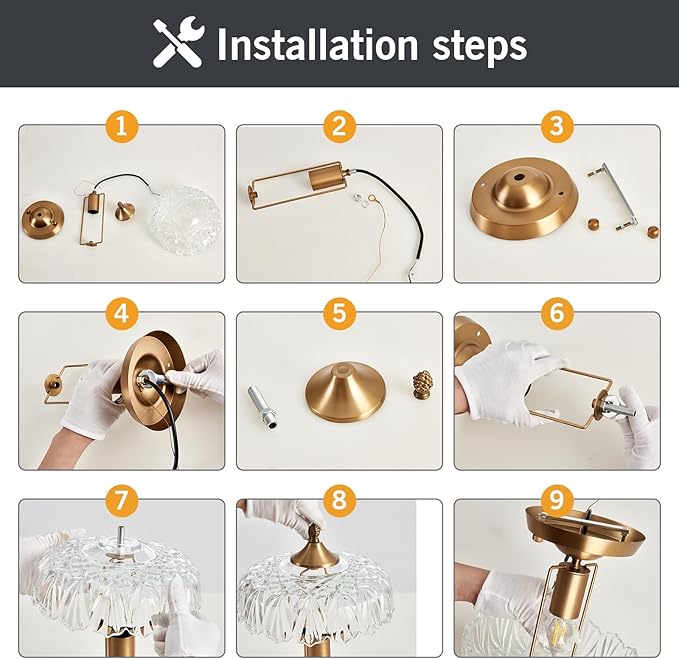 Installation steps

1

2

3

4

5

6

7

8

9