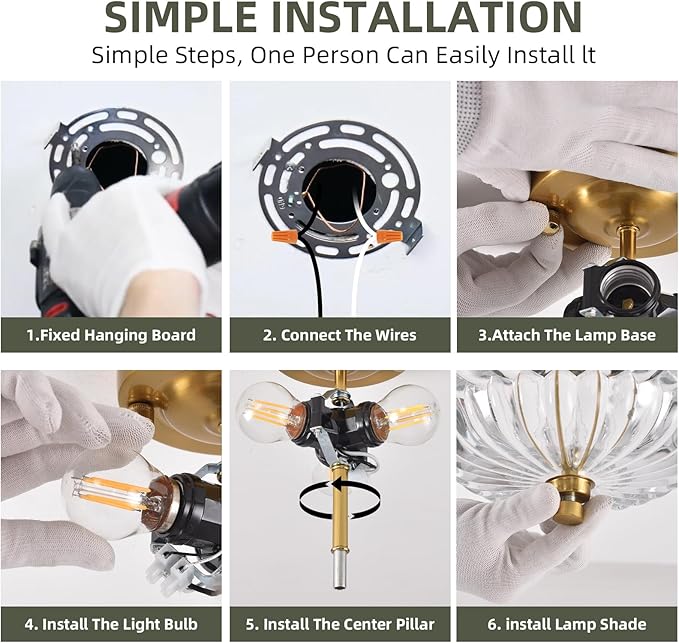 SIMPLE INSTALLATION

Simple Steps, One Person Can Easily Install lt

1.Fixed Hanging Board

2. Connect The Wires

3.Attach The Lamp Base

4. Install The Light Bulb

5. Install The Center Pillar

6. install Lamp Shade