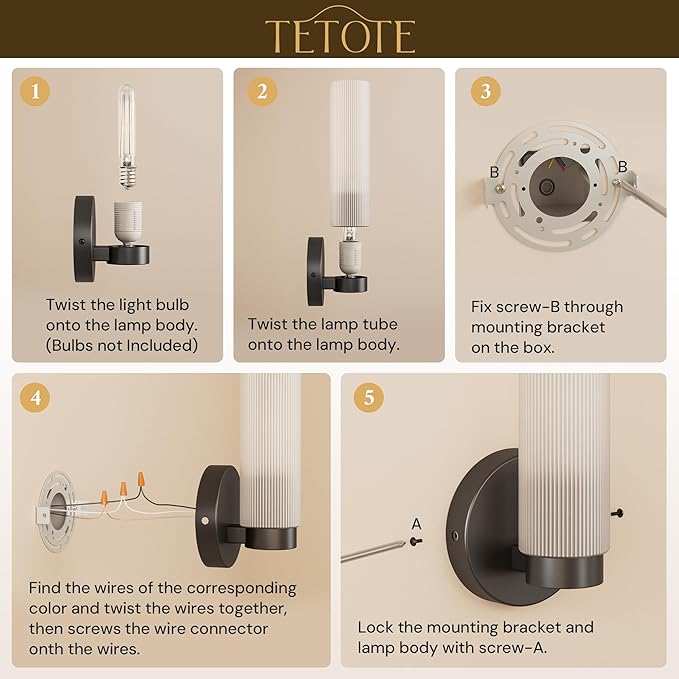 TETOTE

1

Twist the light bulb onto the lamp body. (Bulbs not Included)

2

Twist the lamp tube onto the lamp body.

3

B

B

Fix screw-B through mounting bracket on the box.

4

Find the wires of the corresponding color and twist the wires together, then screws the wire connector onth the wires.

5

A

Lock the mounting bracket and lamp body with screw-A.