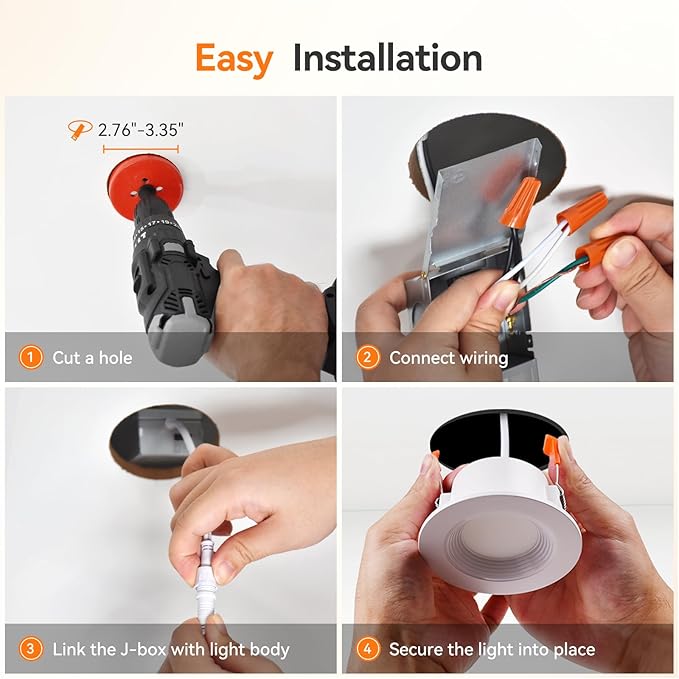 Easy Installation

2.76"-3.35"

1 Cut a hole

2 Connect wiring

3 Link the J-box with light body

4 Secure the light into place