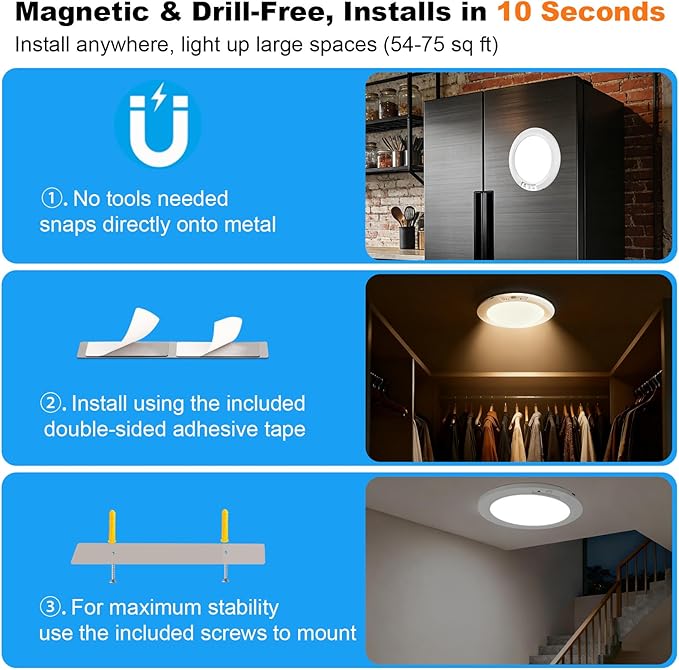 Magnetic & Drill-Free, Installs in 10 Seconds
Install anywhere, light up large spaces (54-75 sq ft)

①. No tools needed snaps directly onto metal

②. Install using the included double-sided adhesive tape

③. For maximum stability use the included screws to mount