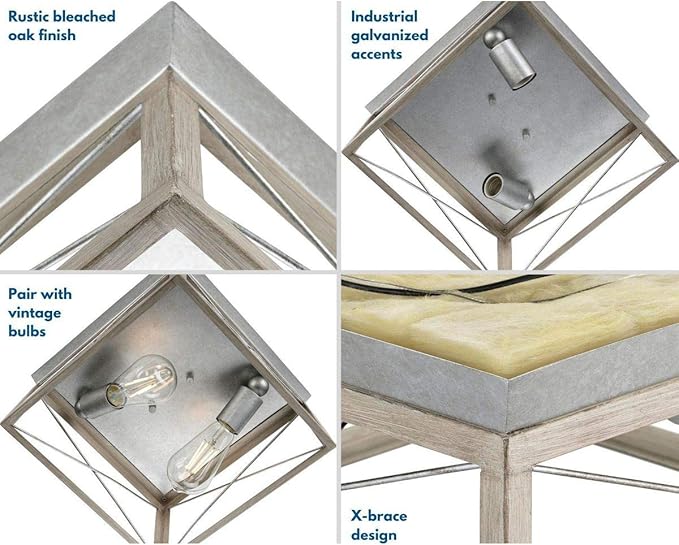 Rustic bleached oak finish

Industrial galvanized accents

Pair with vintage bulbs

X-brace design