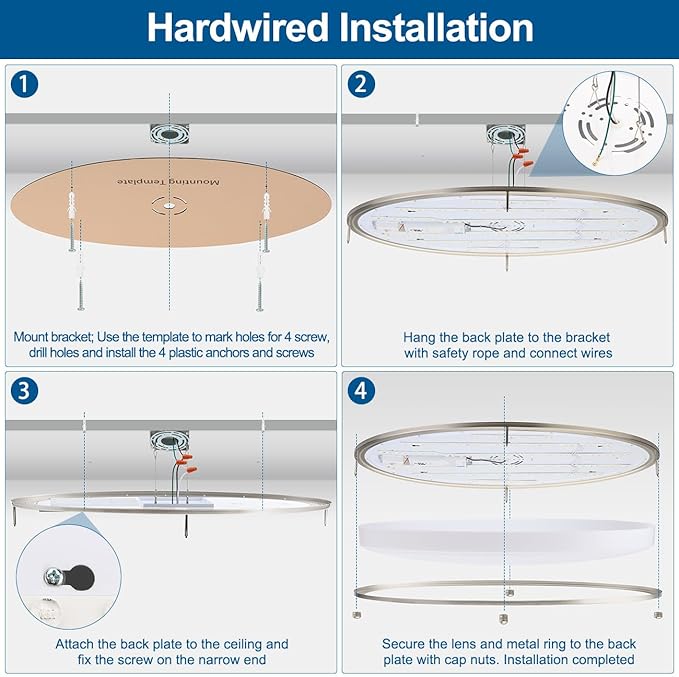 Hardwired Installation

1

Mounting Template

Mount bracket; Use the template to mark holes for 4 screw, drill holes and install the 4 plastic anchors and screws

2

Hang the back plate to the bracket with safety rope and connect wires

3

Attach the back plate to the ceiling and fix the screw on the narrow end

4

Secure the lens and metal ring to the back plate with cap nuts. Installation completed