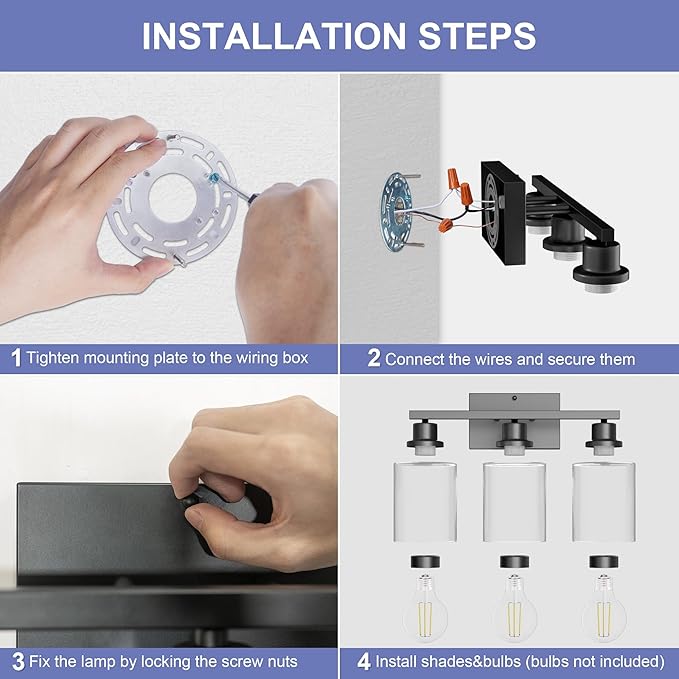 INSTALLATION STEPS

1 Tighten mounting plate to the wiring box

2 Connect the wires and secure them

3 Fix the lamp by locking the screw nuts

4 Install shades&bulbs (bulbs not included)