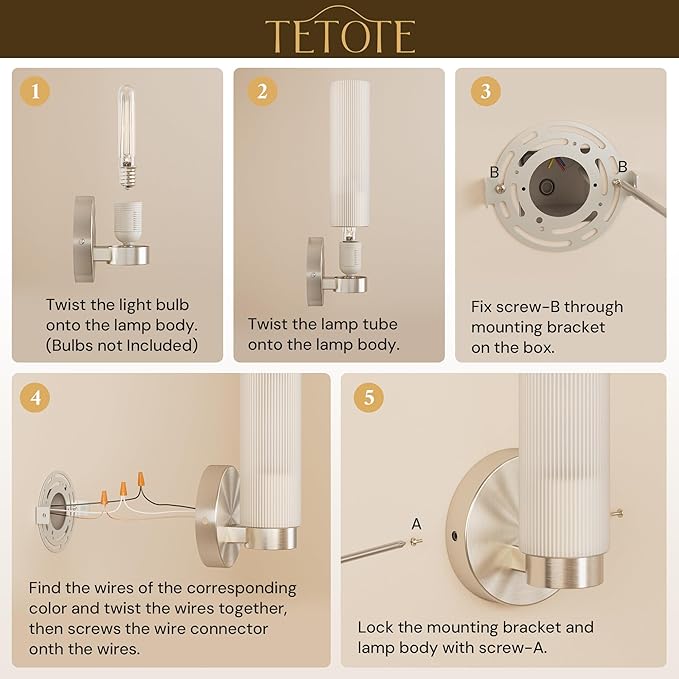 TETOTE

1

Twist the light bulb onto the lamp body. (Bulbs not Included)

2

Twist the lamp tube onto the lamp body.

3

B

B

Fix screw-B through mounting bracket on the box.

4

Find the wires of the corresponding color and twist the wires together, then screws the wire connector onth the wires.

5

A

Lock the mounting bracket and lamp body with screw-A.