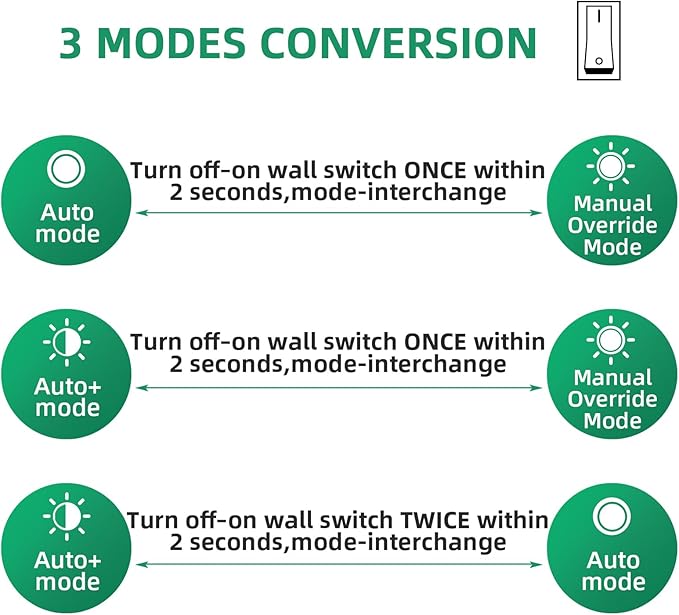 3 MODES CONVERSION

Auto mode

Turn off-on wall switch ONCE within 2 seconds,mode-interchange

Manual Override Mode

Auto+ mode

Turn off-on wall switch ONCE within 2 seconds,mode-interchange

Manual Override Mode

Auto+ mode

Turn off-on wall switch TWICE within 2 seconds,mode-interchange

Auto mode