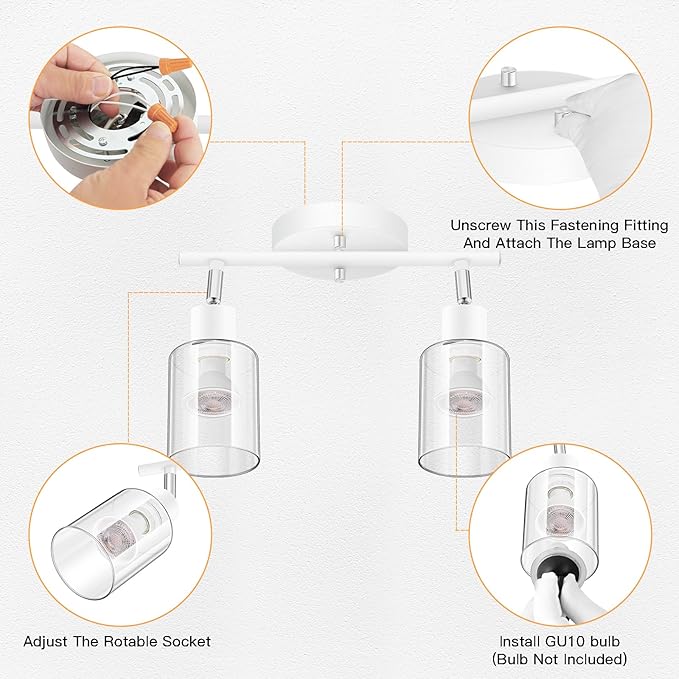 Unscrew This Fastening Fitting And Attach The Lamp Base

Adjust The Rotable Socket

Install GU10 bulb
(Bulb Not Included)