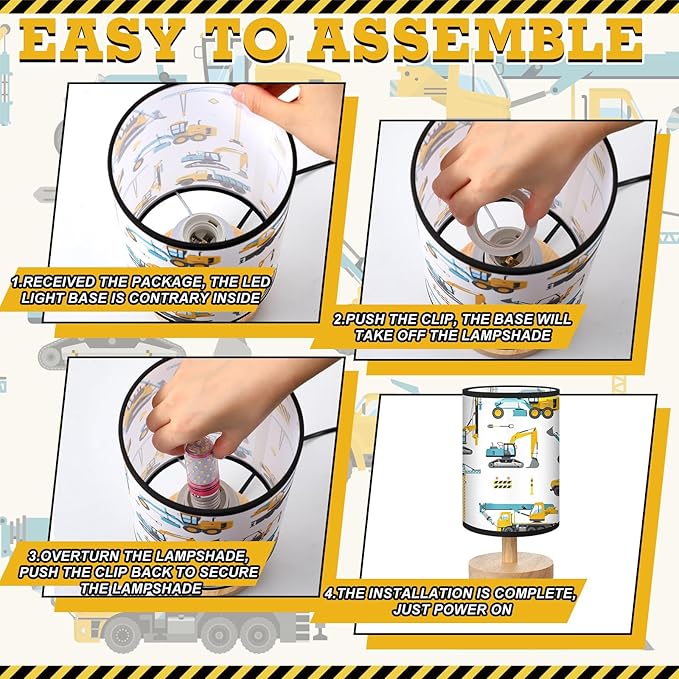 EASY TO ASSEMBLE

1.RECEIVED THE PACKAGE, THE LED LIGHT BASE IS CONTRARY INSIDE

2.PUSH THE CLIP, THE BASE WILL TAKE OFF THE LAMPSHADE

3.OVERTURN THE LAMPSHADE, PUSH THE CLIP BACK TO SECURE THE LAMPSHADE

4.THE INSTALLATION IS COMPLETE, JUST POWER ON