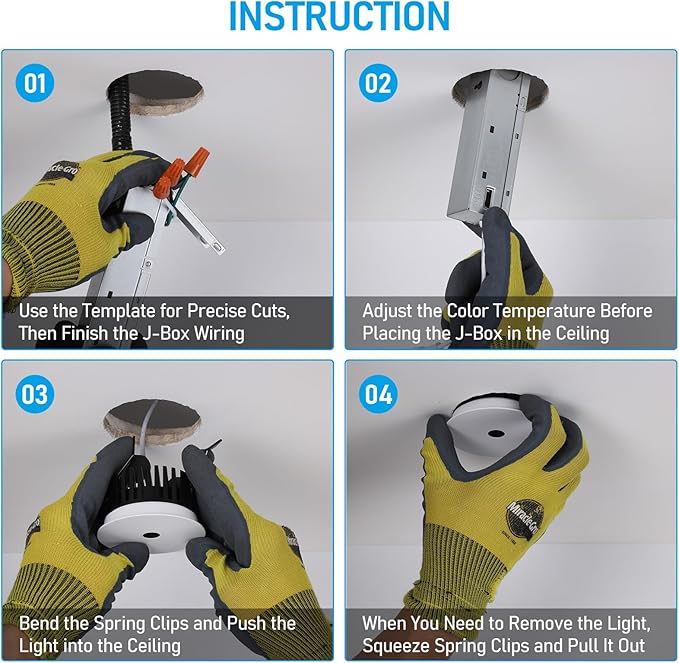 INSTRUCTION

01

Miracle-Gro

Use the Template for Precise Cuts, Then Finish the J-Box Wiring

02

Adjust the Color Temperature Before Placing the J-Box in the Ceiling

03

Bend the Spring Clips and Push the Light into the Ceiling

04

Miracle-Gro

When You Need to Remove the Light, Squeeze Spring Clips and Pull It Out