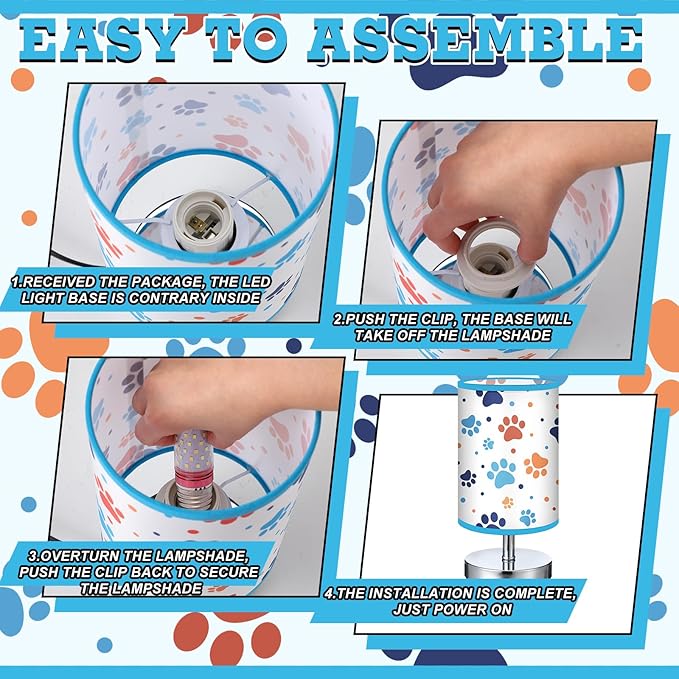 EASY TO ASSEMBLE

1.RECEIVED THE PACKAGE, THE LED LIGHT BASE IS CONTRARY INSIDE

2.PUSH THE CLIP, THE BASE WILL TAKE OFF THE LAMPSHADE

3.OVERTURN THE LAMPSHADE, PUSH THE CLIP BACK TO SECURE THE LAMPSHADE

4.THE INSTALLATION IS COMPLETE, JUST POWER ON