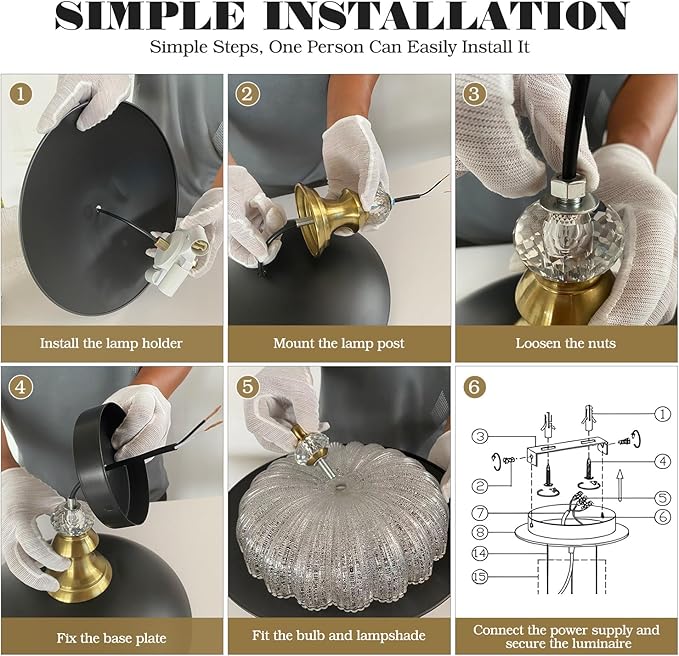 SIMPLE INSTALLATION

Simple Steps, One Person Can Easily Install It

1

Install the lamp holder

2

Mount the lamp post

3

Loosen the nuts

4

Fix the base plate

5

Fit the bulb and lampshade

6

1

3

4

2

5

7

6

8

14

15

Connect the power supply and secure the luminaire