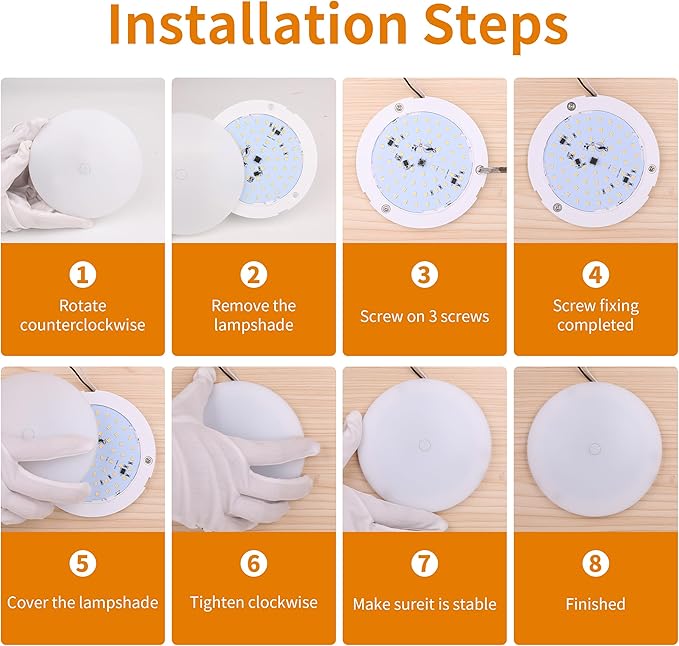 Installation Steps

1
Rotate counterclockwise

2
Remove the lampshade

3
Screw on 3 screws

4
Screw fixing completed

5
Cover the lampshade

6
Tighten clockwise

7
Make sureit is stable

8
Finished