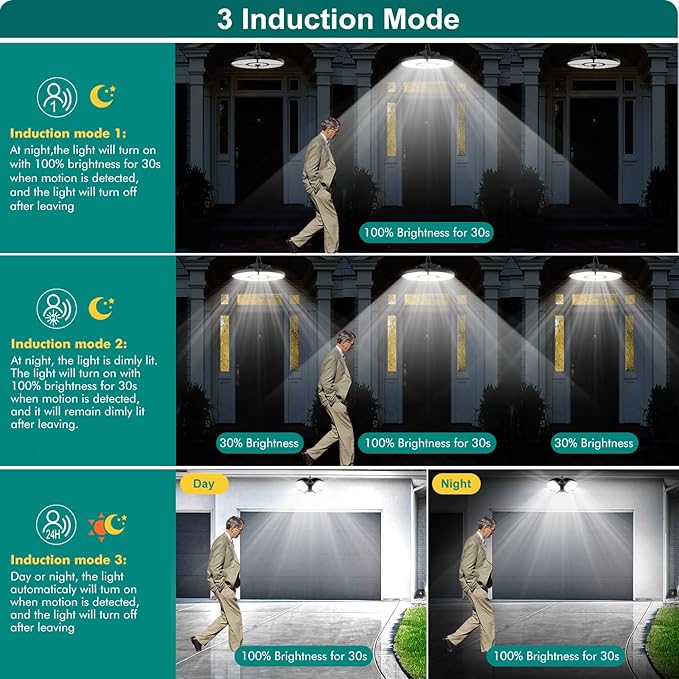 3 Induction Mode

1

Induction mode 1:
At night,the light will turn on with 100% brightness for 30s when motion is detected, and the light will turn off after leaving

100% Brightness for 30s

Induction mode 2:
At night, the light is dimly lit. The light will turn on with 100% brightness for 30s when motion is detected, and it will remain dimly lit after leaving.

30% Brightness

100% Brightness for 30s

30% Brightness

24H

Induction mode 3:
Day or night, the light automaticaly will turn on when motion is detected, and the light will turn off after leaving

Day

100% Brightness for 30s

Night

100% Brightness for 30s