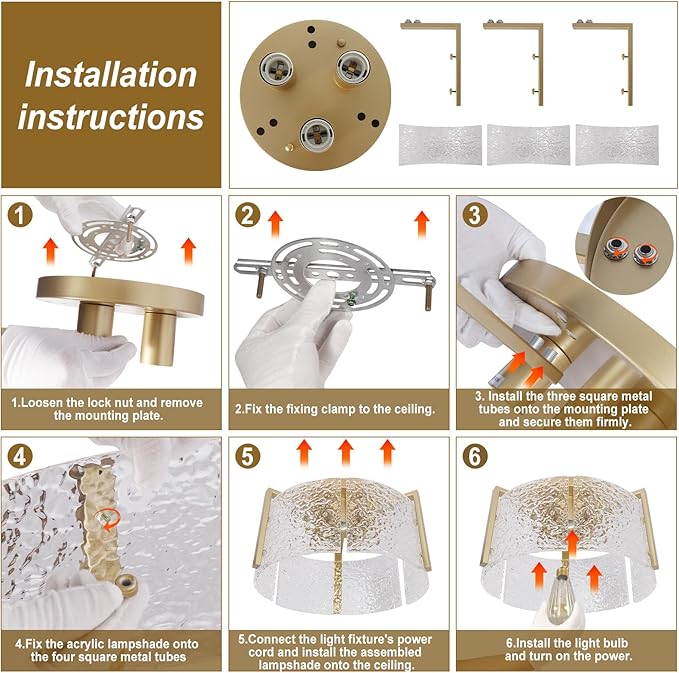 Installation instructions

1

1.Loosen the lock nut and remove the mounting plate.

2

2.Fix the fixing clamp to the ceiling.

3

3. Install the three square metal tubes onto the mounting plate and secure them firmly.

4

4.Fix the acrylic lampshade onto the four square metal tubes

5

5.Connect the light fixture's power cord and install the assembled lampshade onto the ceiling.

6

6.Install the light bulb and turn on the power.